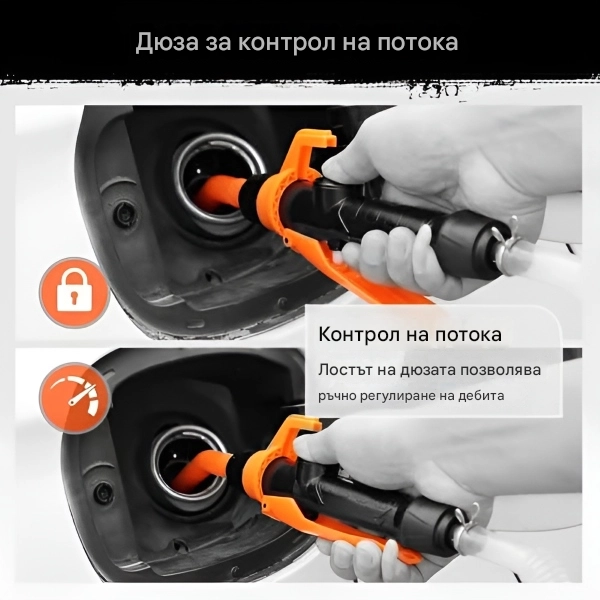 Дюза за контрол на потока

Контрол на потока

Лостът на дюзата позволява ръчно регулиране на дебита