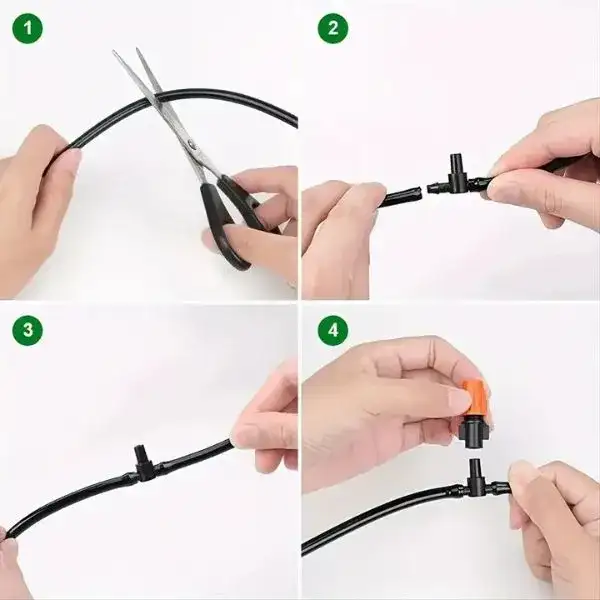 1

2

3

4