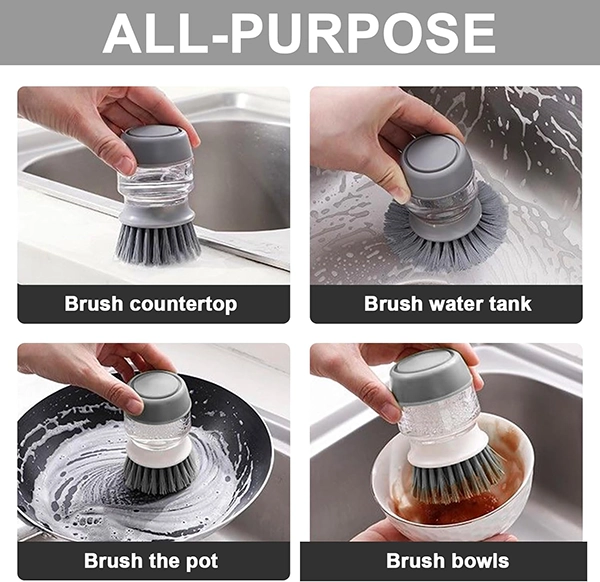 ALL-PURPOSE

Brush countertop

Brush water tank

Brush the pot

Brush bowls