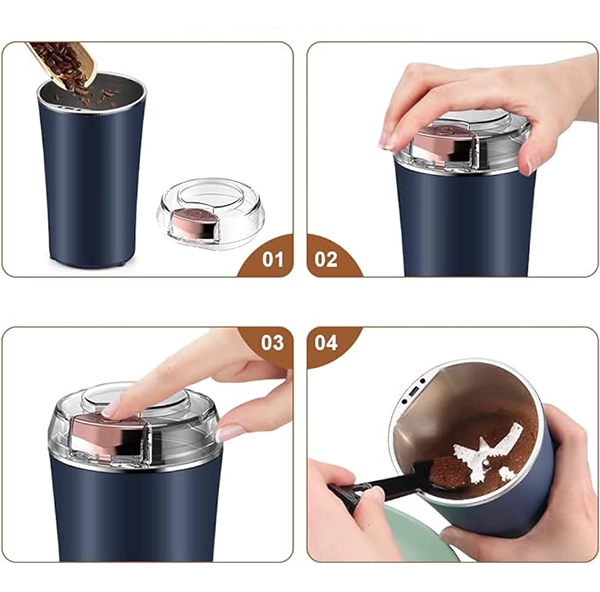 01

02

03

04